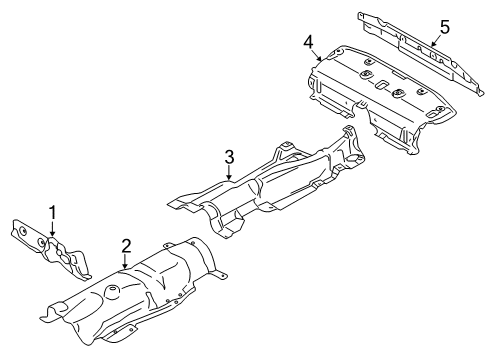 5
4
3
1
2