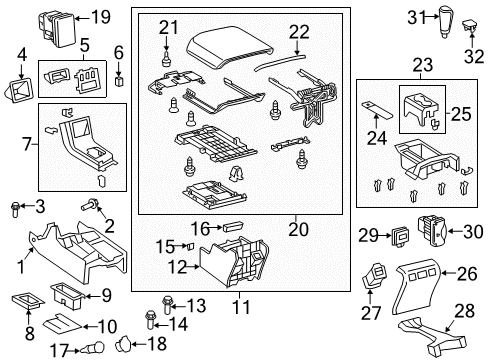 19
4
5
6
7
3
2
1
9
8
10
17
18
21
22
20
16
15
12
11
13
14
31
32
23
25
24
29
30
26
27
28