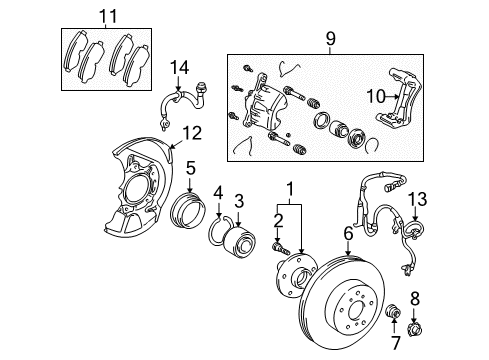 11
9
14
10
12
5
4
3
1
2
13
6
8
7