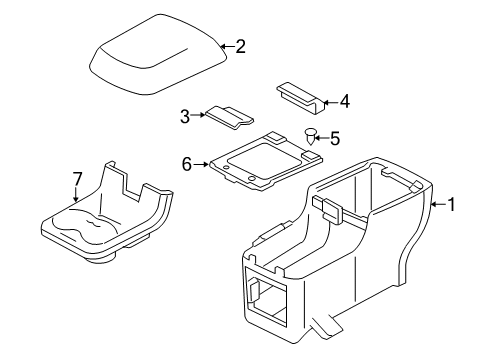 2
4
3
5
6
7
1