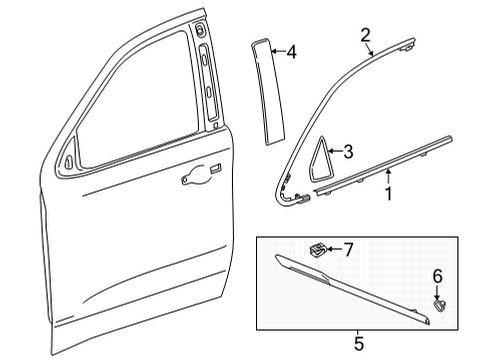 2
4
3
1
7
6
5