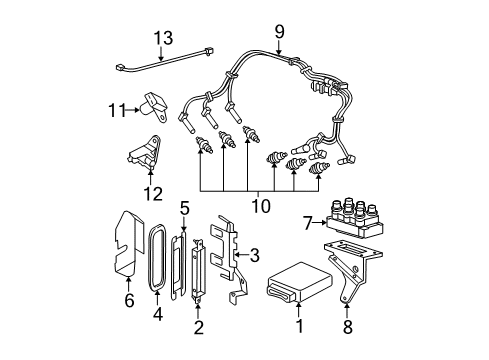 13
9
11
12
10
5
7
3
6
4
2
1
8