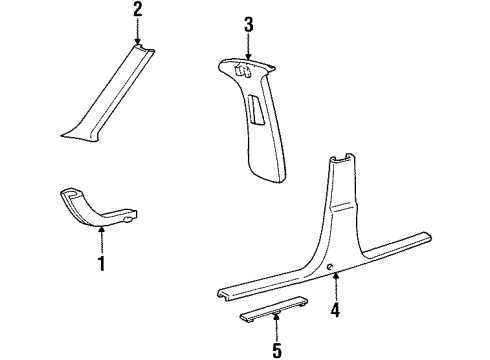 2

3

1

4

5