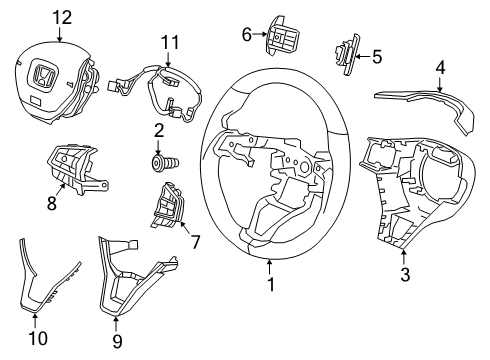 12
11
6
5
4
2
8
7
1
3
10
9