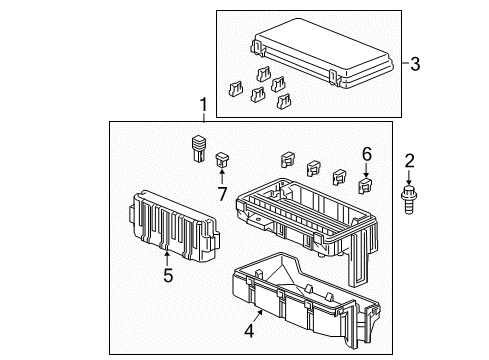 3
1
6
2
7
5
4