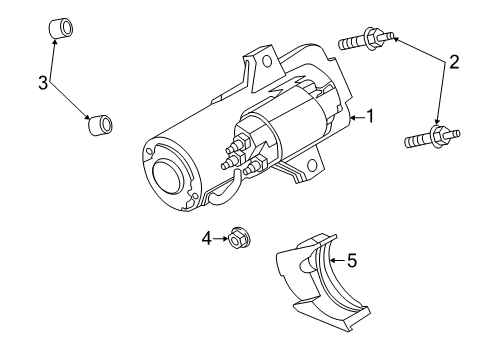 3
2
1
4
5