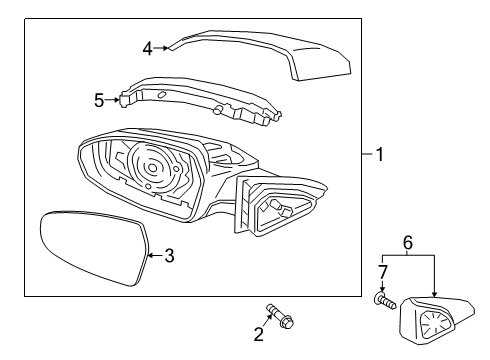 4
5
1
3
6
7
2