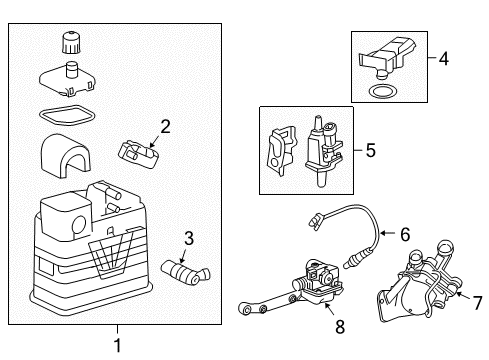 2
3
1
4
5
6
7
8