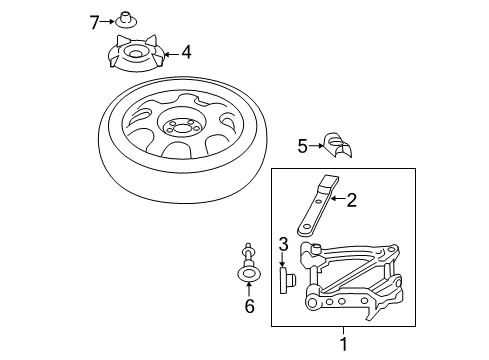 7
4
5
2
3
6
1