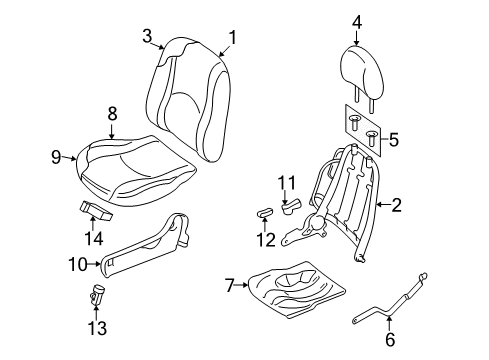 3
1
4
8
5
9
11
2
14
12
10
7
13
6