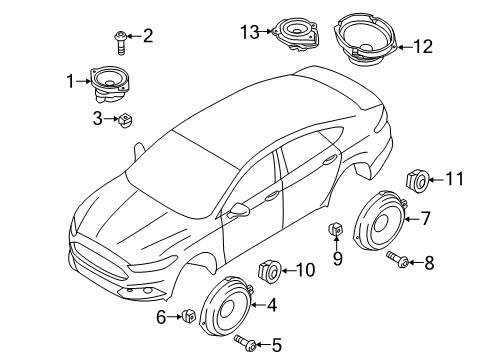 2
13
12
1
3
11
7
9
8
10
4
6
5