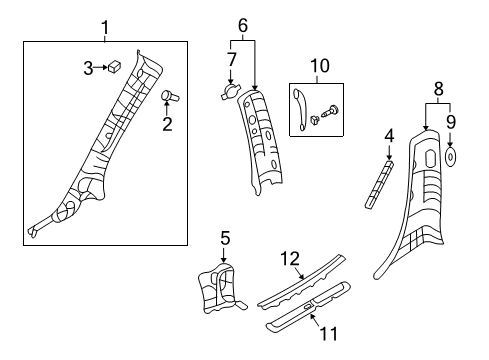 1
3
2
6
7
10
8
9
4
5
12
11