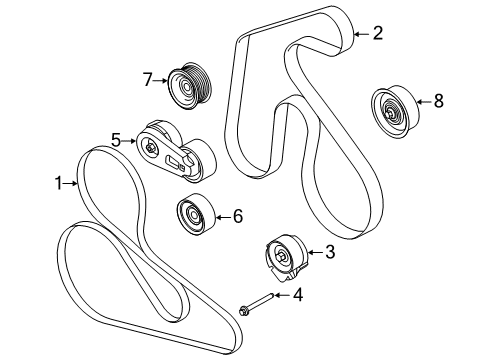 2
7
8
5
1
6
3
4