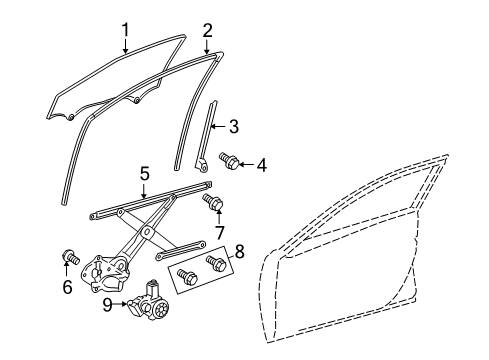 1
2
3
4
5
7
8
6
9