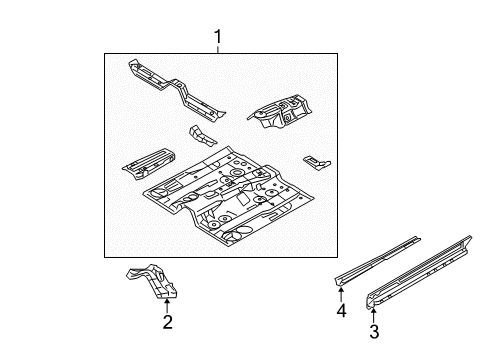 1
2
4
3