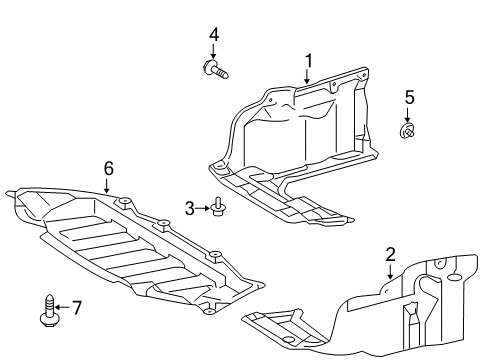 4
1
5
6
3
2
7