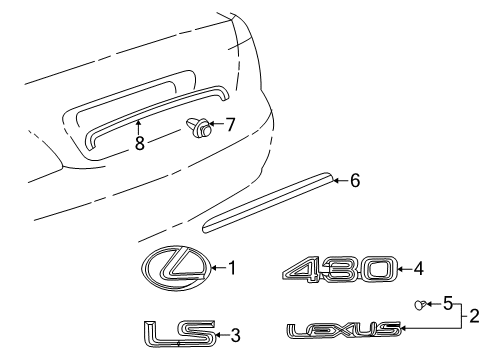 7
8
6
1
430
4
5
2
LS
3
LEXUS