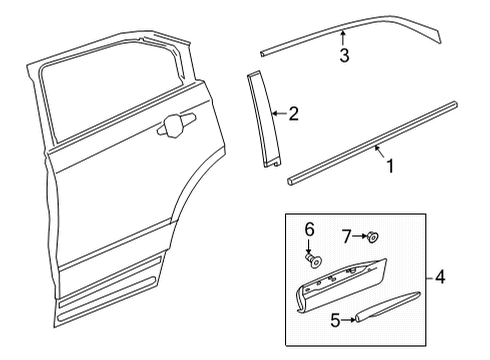 3
2
1
6
7
4
5