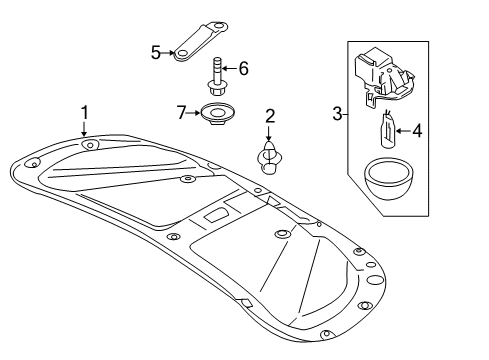 5
6
7
1
2
3
4