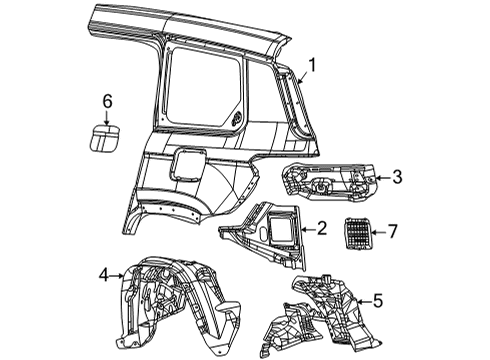 1
6
3
2
7
4
5