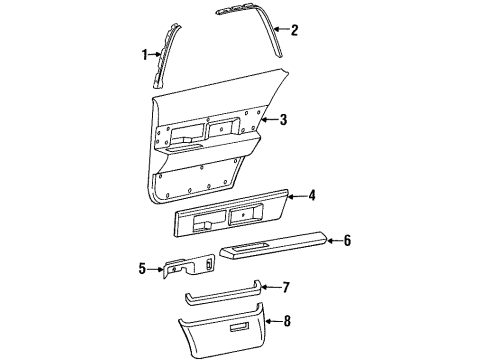 1
2
3
4
6
5
7
8