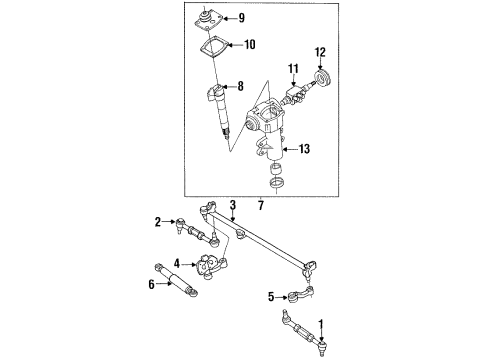 9
10
12
11
8
13
7
3
2
4
6
5
1