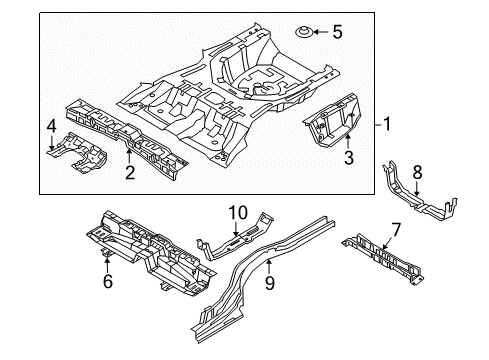 5
1
4
2
3
8
10
7
6
9