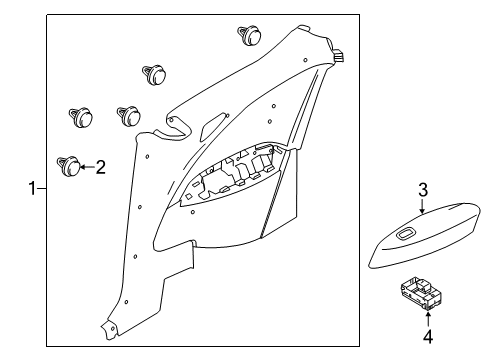 1
2
3
4