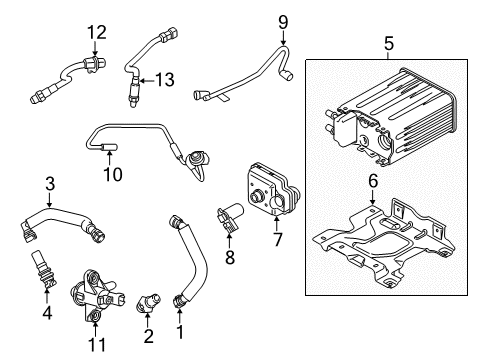 12
13
9
5
10
3
6
7
8
4
11
2
1