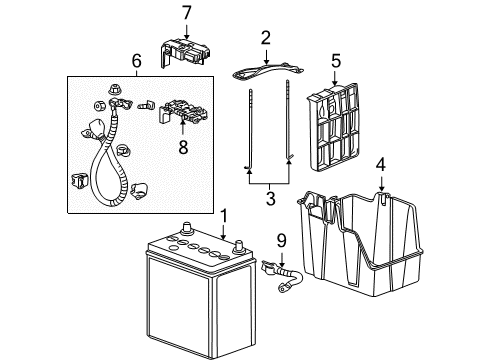 7
2
6
5
8
4
3
1
9