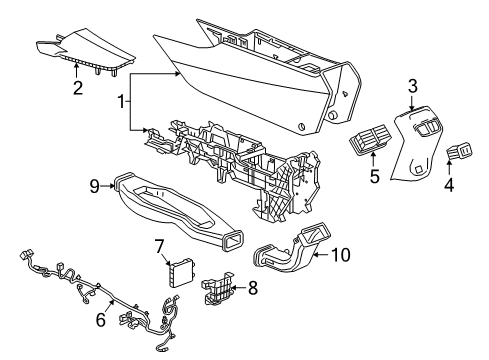 2
1
3
5
4
9
7
10
8
6