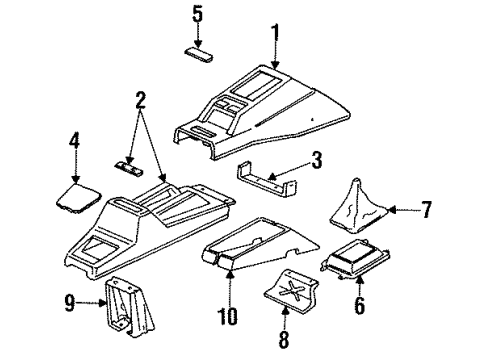 5
1
2
4
3
7
9
10
6
8