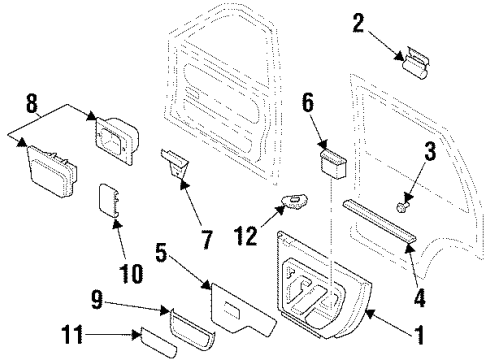 2
8
6
3
7
12
10
5
4
9
11
1