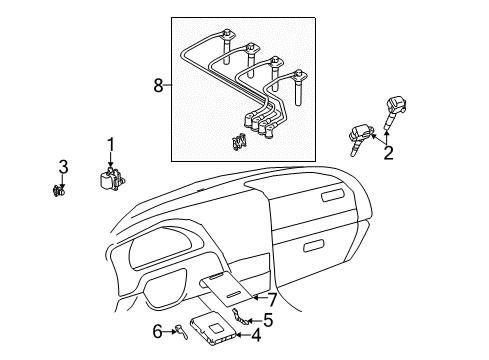 8
1
3
2
7
5
6
4