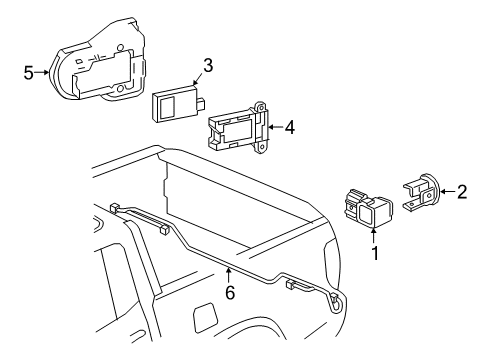 5
3
4
2
1
6