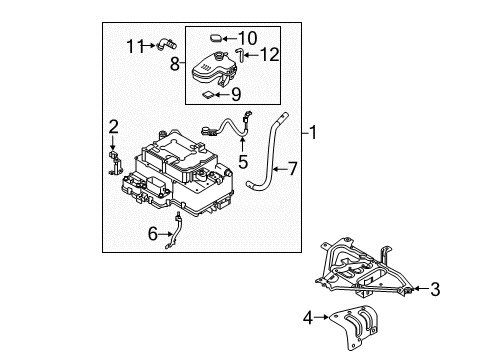 11
10
12
8
9
2
1
5
7
6
3
4