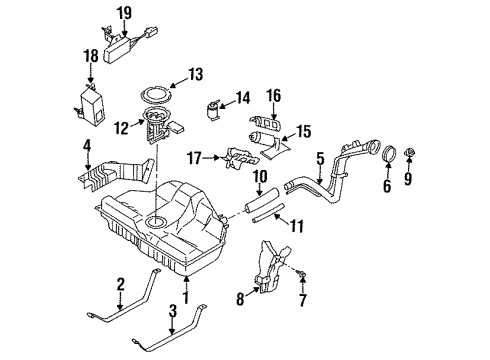 19
18
13
14
16
12
15
4
17
5
10
6
9
11
2
1
8
7
3