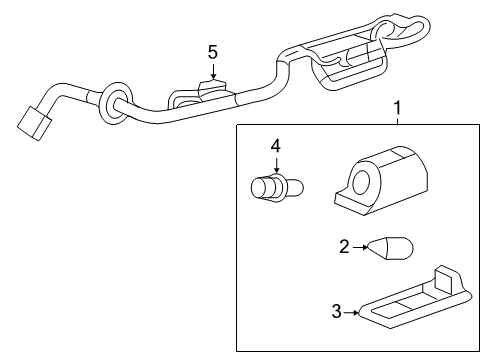 5
1
4
2
3