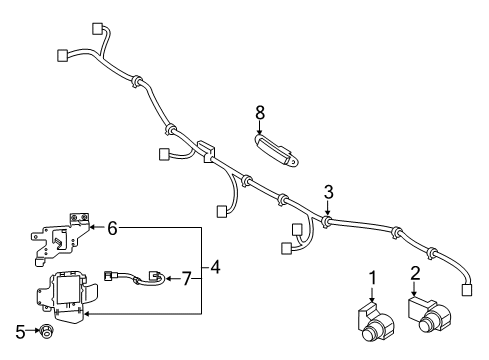 8
3
6
4
7
1
2
5