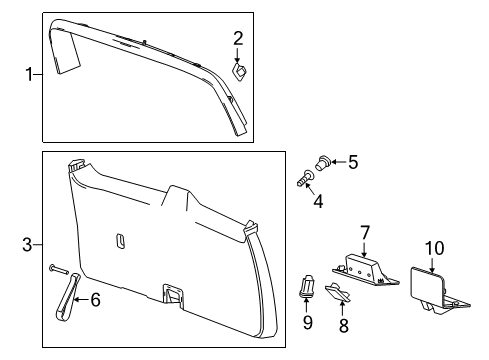 1
2
3
5
4
7
10
6
9
8