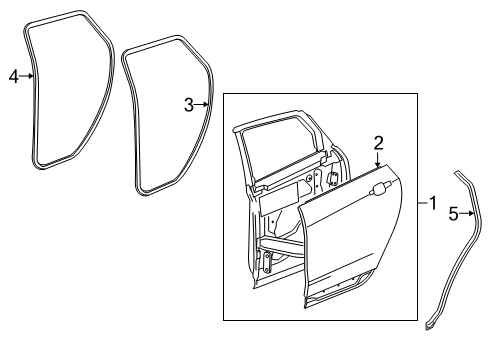 4
3
2
1
5