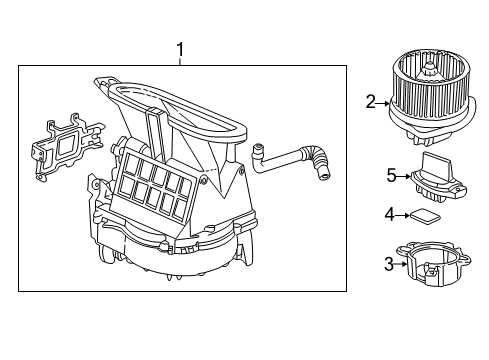 1
2
5
4
3