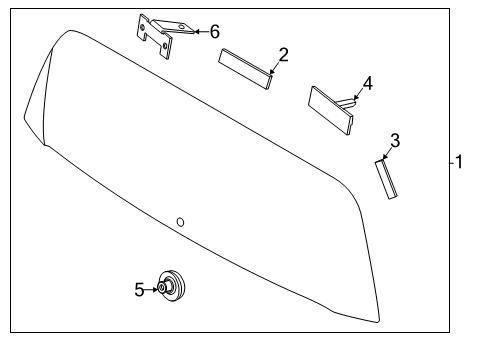 6
2
4
3
1
5