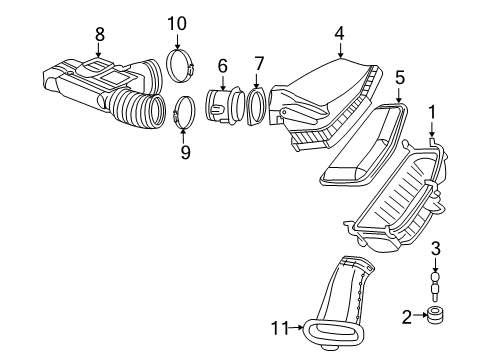 8
10
4
6
7
5
1
9
3
2
11