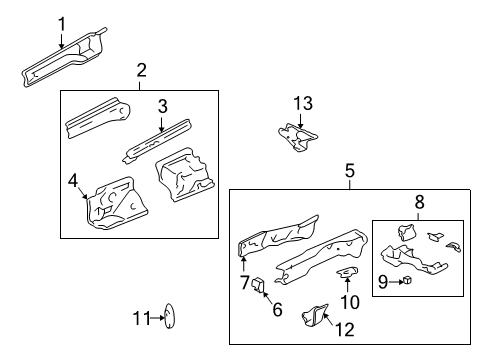 1
2
3
4
13
5
8
7
9
6
10
11
12