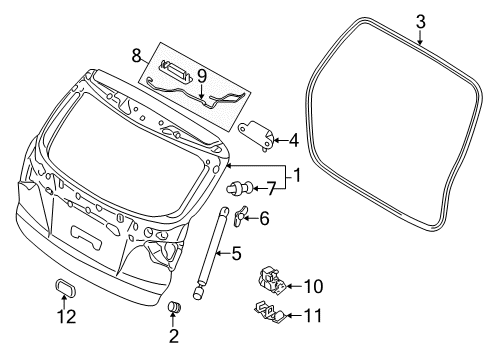 3
8
9
4
1
7
6
5
10
11
12
2