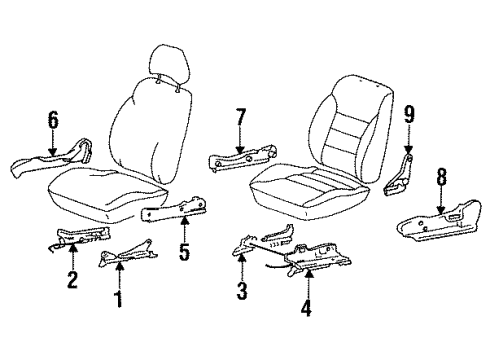 6
7
9
8
5
2
1
3
4