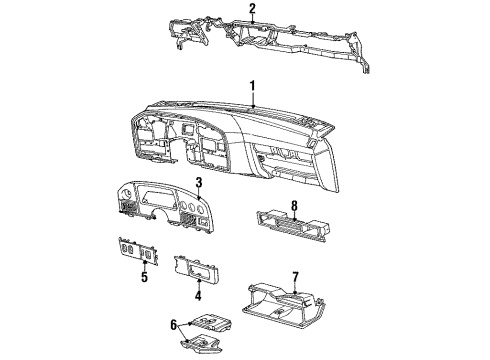 2
1
3
8
5
4
7
6