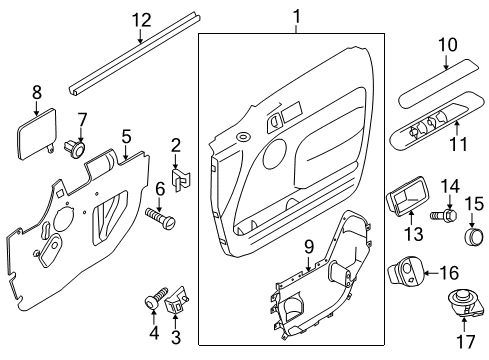 12
1
10
8
7
5
2
11
6
14
15
13
9
16
4
3
17