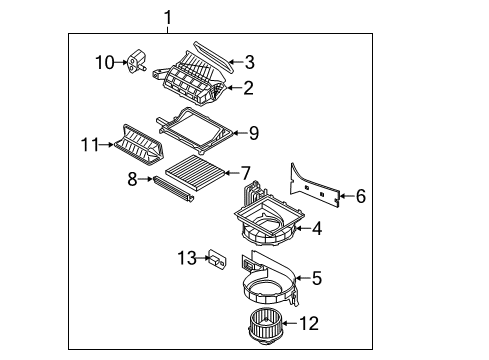 1
10
3
2
9
11
7
8
6
4
13
5
12